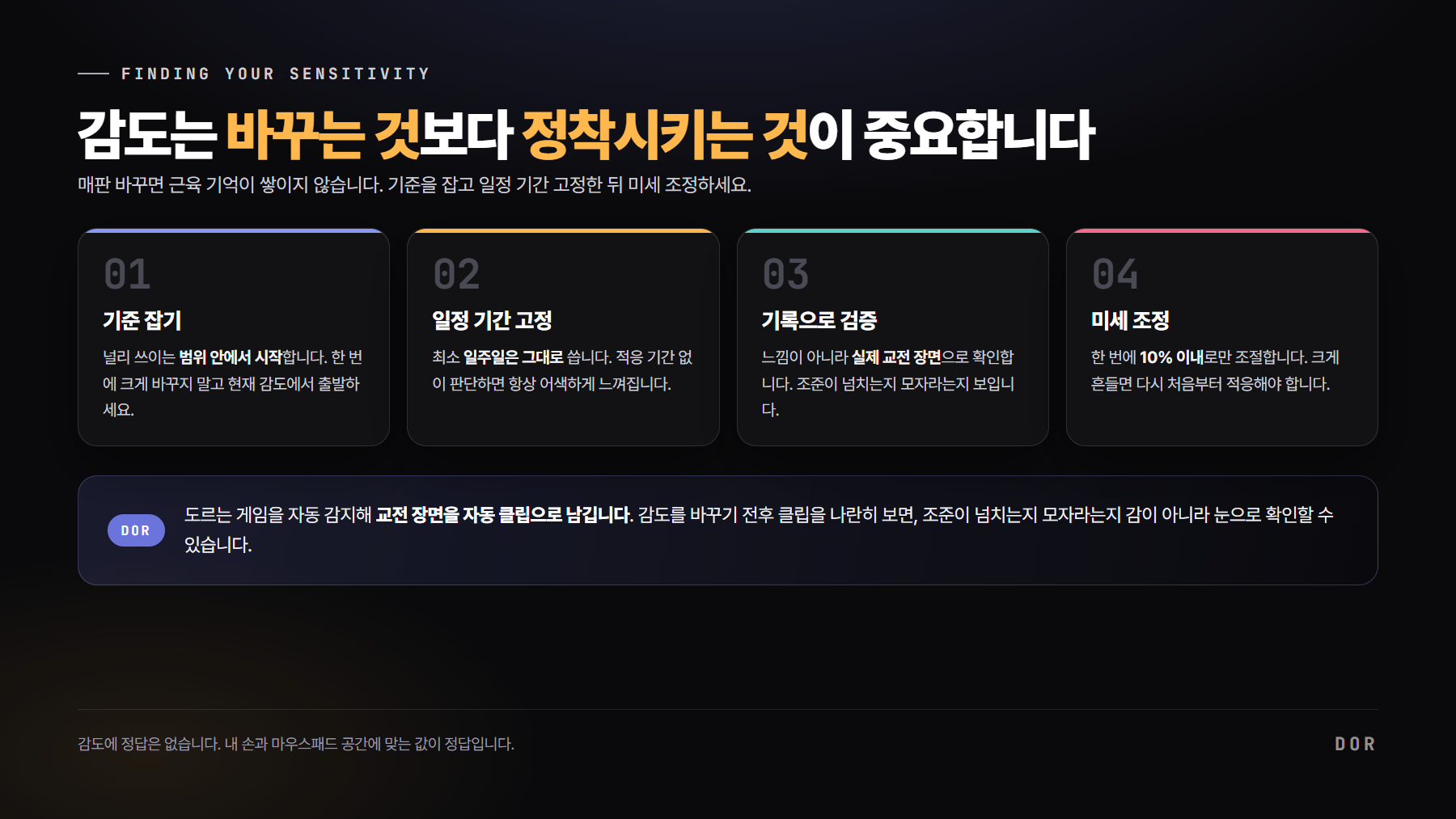 FINDING YOUR SENSITIVITY

감도는 바꾸는 것보다 정착시키는 것이 중요합니다

매판 바꾸면 근육 기억이 쌓이지 않습니다. 기준을 잡고 일정 기간 고정한 뒤 미세 조정하세요.

01

기준 잡기

널리 쓰이는 범위 안에서 시작합니다. 한 번에 크게 바꾸지 말고 현재 감도에서 출발하세요.

02

일정 기간 고정

최소 일주일은 그대로 씁니다. 적응 기간 없이 판단하면 항상 어색하게 느껴집니다.

03

기록으로 검증

느낌이 아니라 실제 교전 장면으로 확인합니다. 조준이 넘치는지 모자라는지 보입니다.

04

미세 조정

한 번에 10% 이내로만 조절합니다. 크게 흔들면 다시 처음부터 적응해야 합니다.

DOR

도르는 게임을 자동 감지해 교전 장면을 자동 클립으로 남깁니다. 감도를 바꾸기 전후 클립을 나란히 보면, 조준이 넘치는지 모자라는지 감이 아니라 눈으로 확인할 수 있습니다.

감도에 정답은 없습니다. 내 손과 마우스패드 공간에 맞는 값이 정답입니다.

DOR